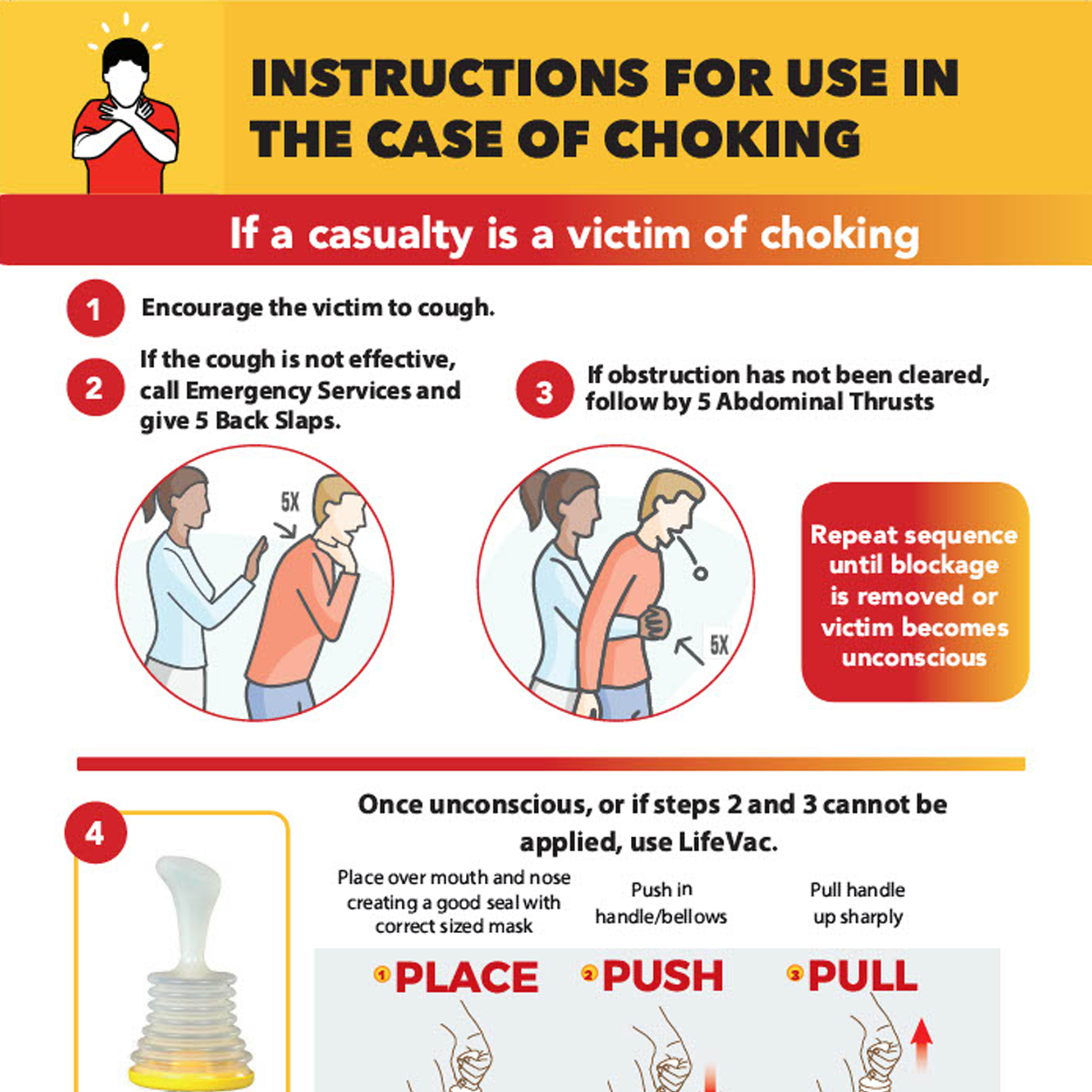 INSTRUCTIONS FOR USE IN THE CASE OF CHOKING

If a casualty is a victim of choking

1 Encourage the victim to cough.

2 If the cough is not effective, call Emergency Services and give 5 Back Slaps.

3 If obstruction has not been cleared, follow by 5 Abdominal Thrusts

5X

5X

Repeat sequence until blockage is removed or victim becomes unconscious

4

Once unconscious, or if steps 2 and 3 cannot be applied, use LifeVac.

Place over mouth and nose creating a good seal with correct sized mask

Push in handle/bellows

Pull handle up sharply

1 PLACE

2 PUSH

3 PULL